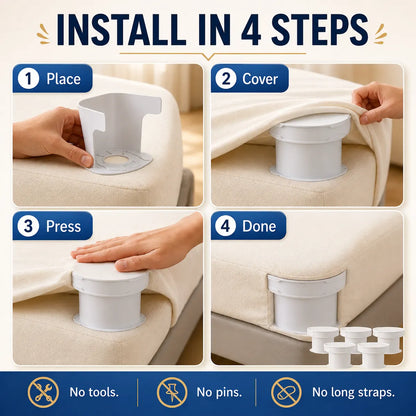 INSTALL IN 4 STEPS

1 Place

2 Cover

3 Press

4 Done

No tools.

No pins.

No long straps.